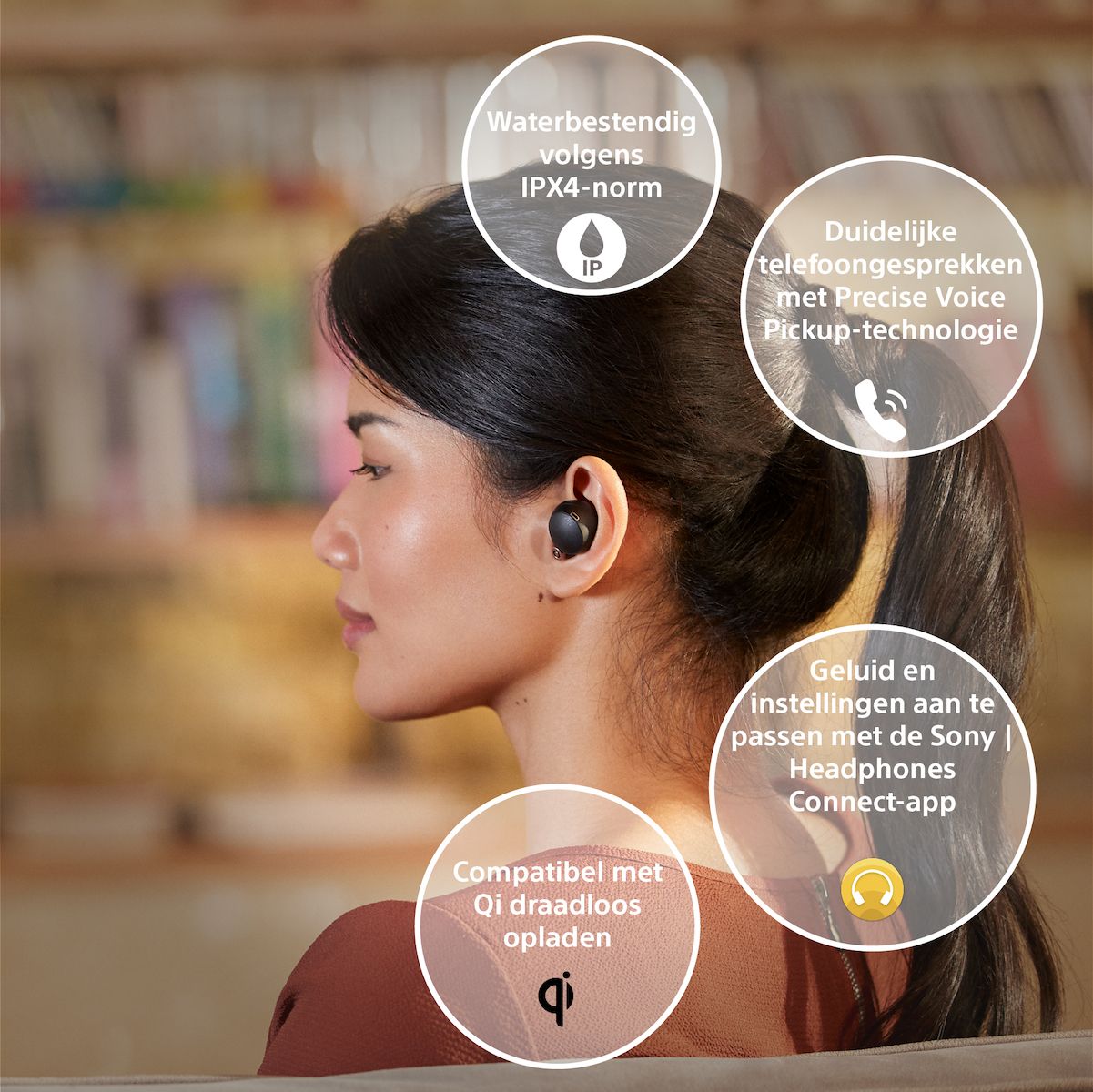 Waterbestendig volgens IPX4-norm

IP

Duidelijke telefoongesprekken met Precise Voice Pickup-technologie

Geluid en instellingen aan te passen met de Sony | Headphones Connect-app

Compatibel met Qi draadloos opladen

qi